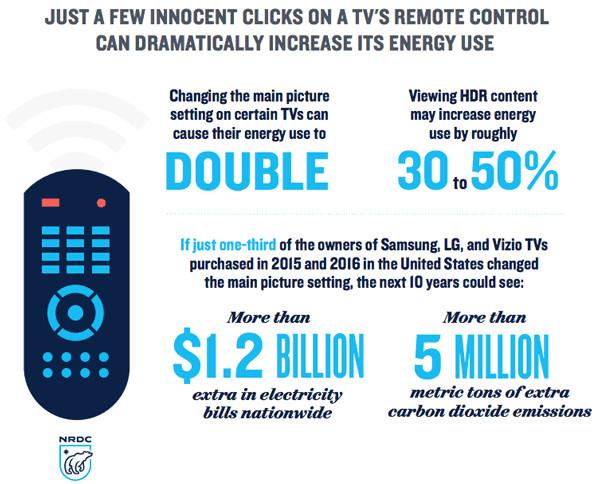 JUST A FEW INNOCENT CLICKS ON A TV'S REMOTE CONTROL CAN DRAMATICALLY INCREASE ITS ENERGY USE

Changing the main picture setting on certain TVs can cause their energy use to

DOUBLE

Viewing HDR content may increase energy use by roughly

30 to 50%

If just one-third of the owners of Samsung, LG, and Vizio TVs purchased in 2015 and 2016 in the United States changed the main picture setting, the next 10 years could see:

More than

$1.2 BILLION

extra in electricity bills nationwide

More than

5 MILLION

metric tons of extra carbon dioxide emissions

NRDC