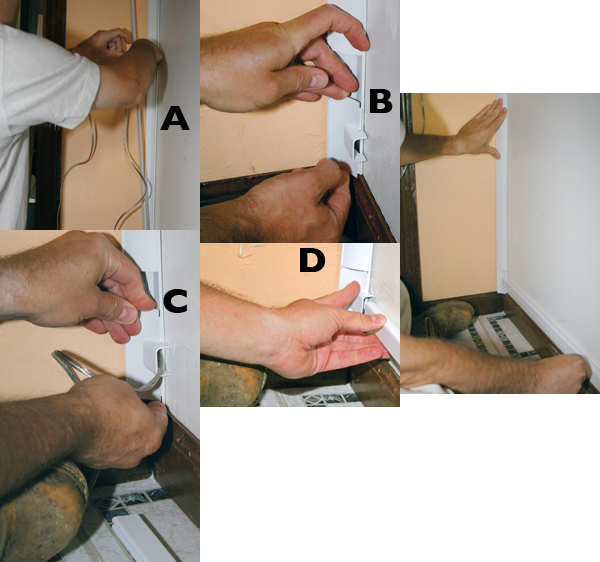 A
B
C
D